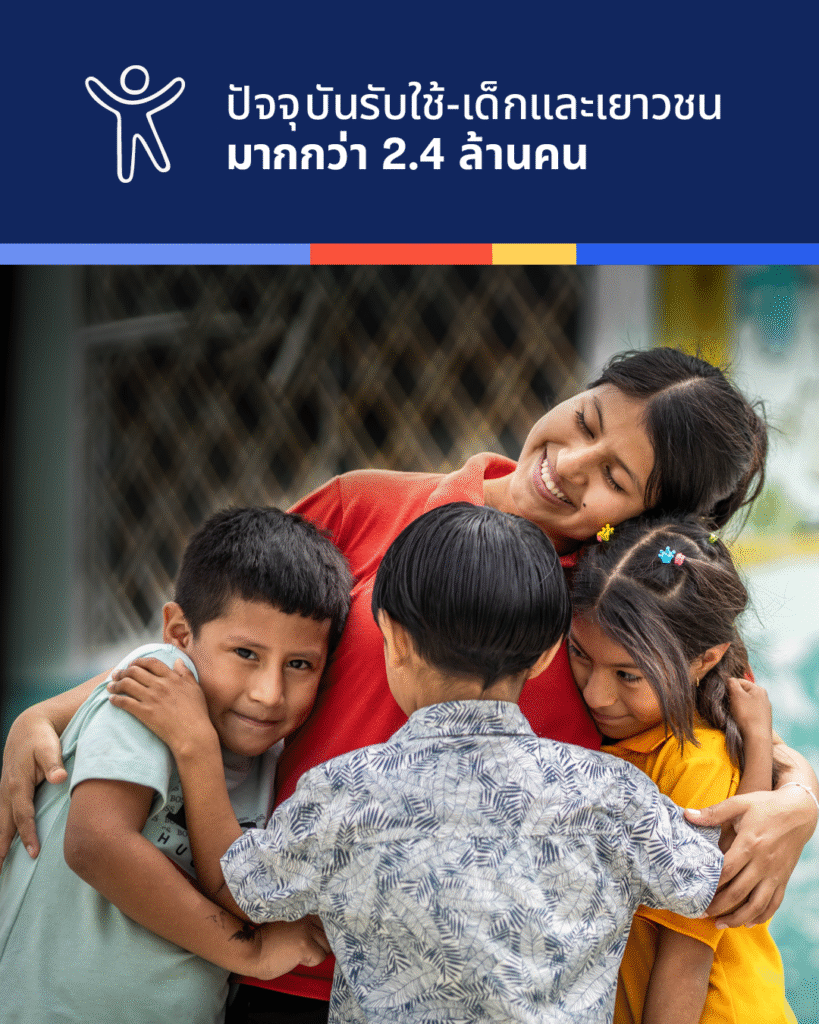 ปัจจุบันรับใช้-เด็กและเยาวชน
มากกว่า 2.4 ล้านคน