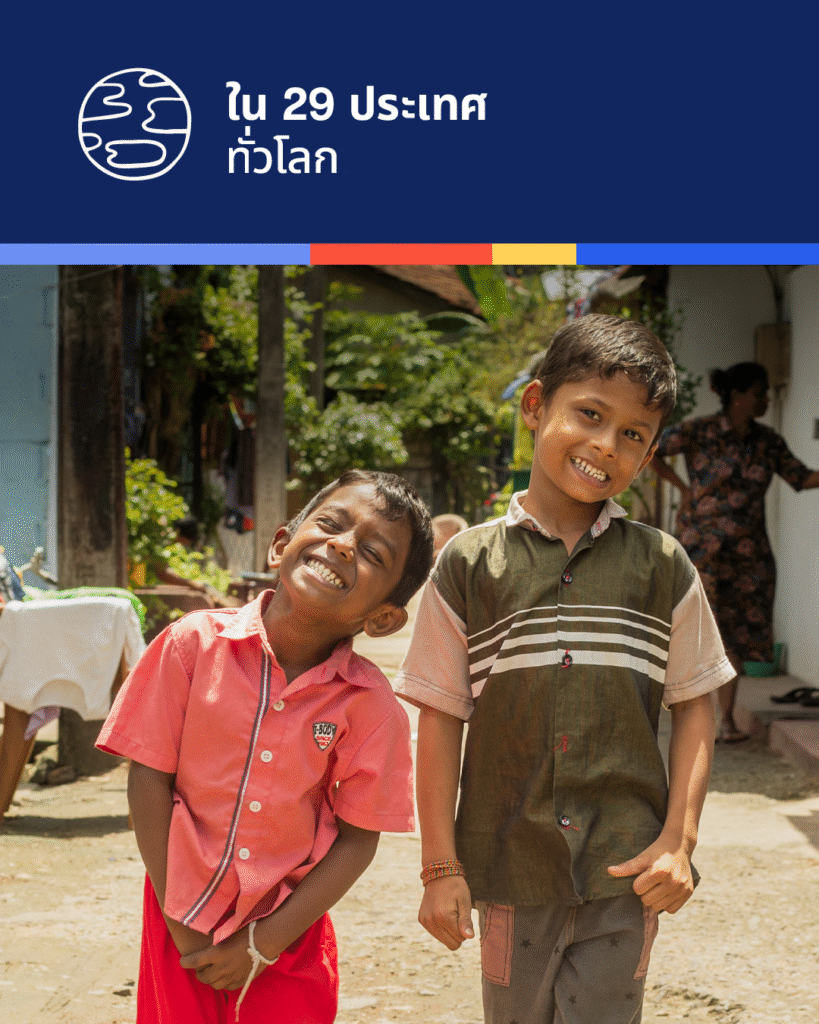 ใน 29 ประเทศ
ทั่วโลก