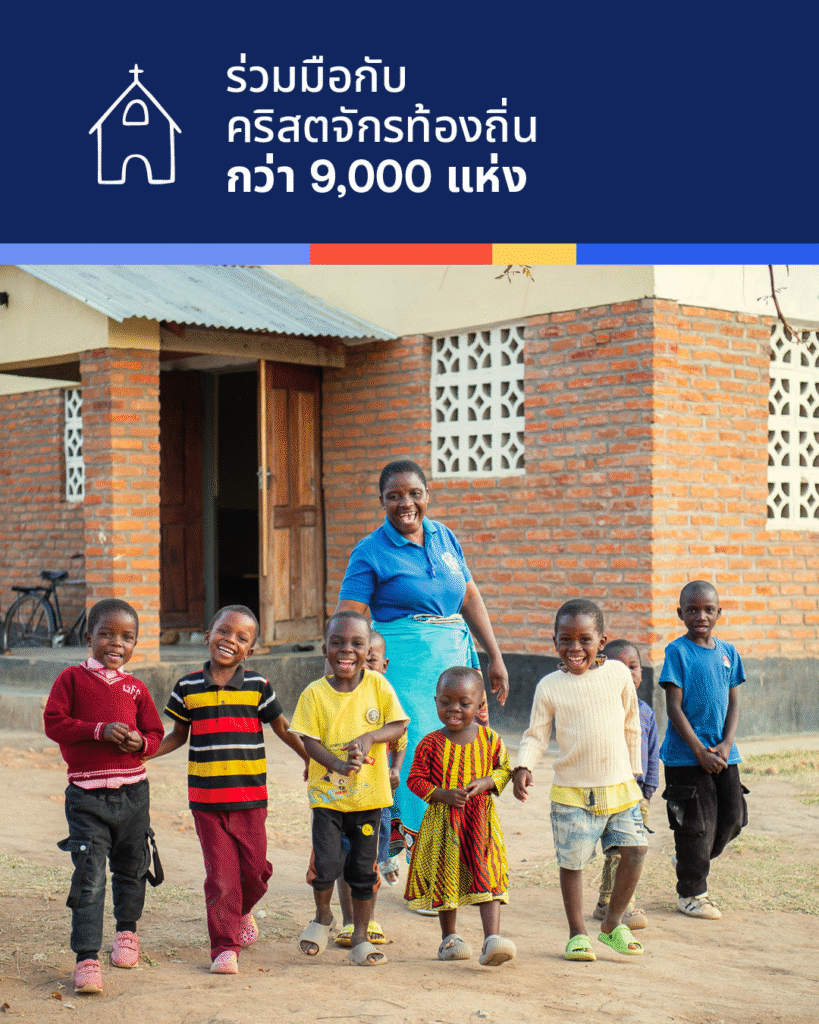 ร่วมมือกับ
คริสตจักรท้องถิ่น
กว่า 9,000 แห่ง