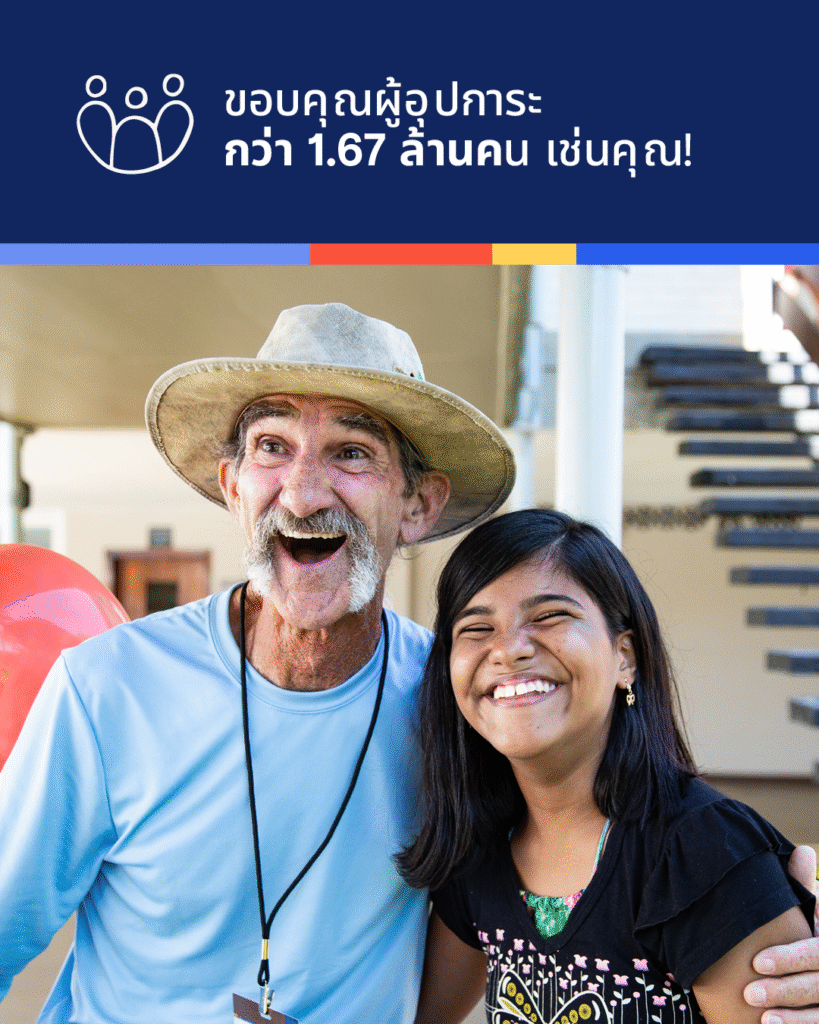 ขอบคุณผู้อุปการะ
กว่า 1.67 ล้านคน เช่นคุณ!